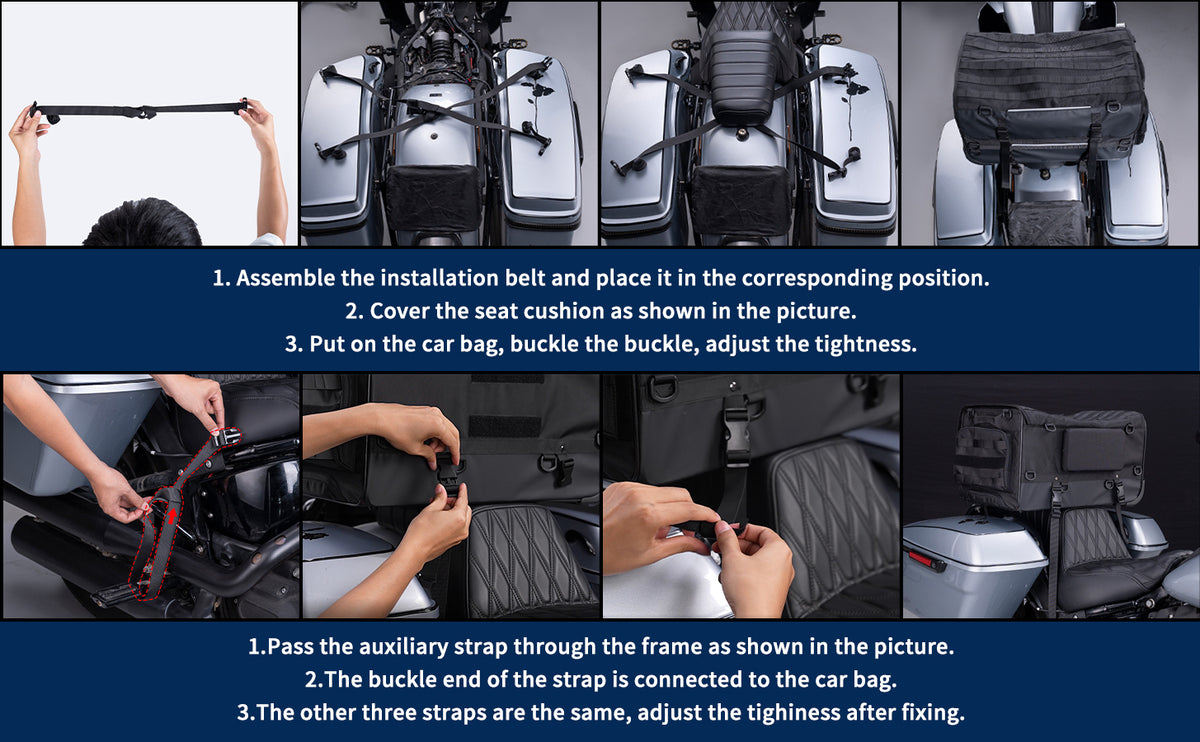 1. Assemble the installation belt and place it in the corresponding position.
2. Cover the seat cushion as shown in the picture.
3. Put on the car bag, buckle the buckle, adjust the tightness.

1.Pass the auxiliary strap through the frame as shown in the picture.
2.The buckle end of the strap is connected to the car bag.
3.The other three straps are the same, adjust the tighiness after fixing.