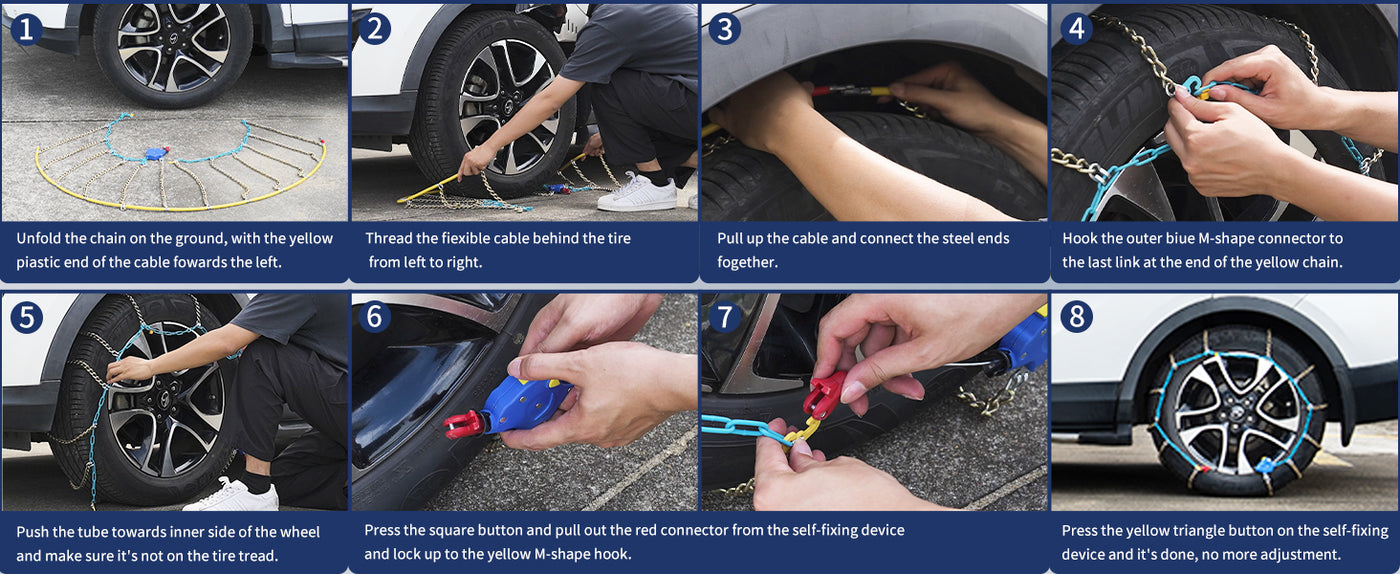 1
Unfold the chain on the ground, with the yellow piastic end of the cable fowards the left.

2
Thread the fiexible cable behind the tire from left to right.

3
Pull up the cable and connect the steel ends fogether.

4
Hook the outer biue M-shape connector to the last link at the end of the yellow chain.

5
Push the tube towards inner side of the wheel and make sure it's not on the tire tread.

6
7
Press the square button and pull out the red connector from the self-fixing device and lock up to the yellow M-shape hook.

8
Press the yellow triangle button on the self-fixing device and it's done, no more adjustment.