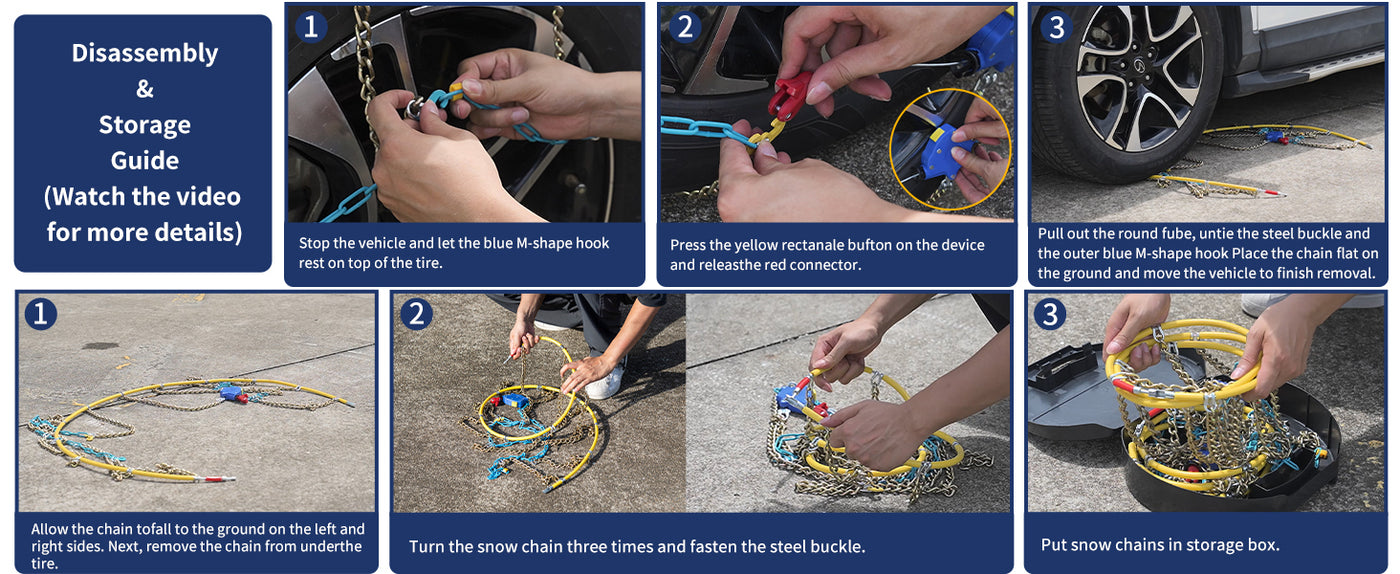 Disassembly
&
Storage
Guide
(Watch the video for more details)

1
Stop the vehicle and let the blue M-shape hook rest on top of the tire.

2
Press the yellow rectanale bufton on the device and releasthe red connector.

3
Pull out the round fube, untie the steel buckle and the outer blue M-shape hook Place the chain flat on the ground and move the vehicle to finish removal.

1
Allow the chain tofall to the ground on the left and right sides. Next, remove the chain from underthe tire.

2
Turn the snow chain three times and fasten the steel buckle.

3
Put snow chains in storage box.