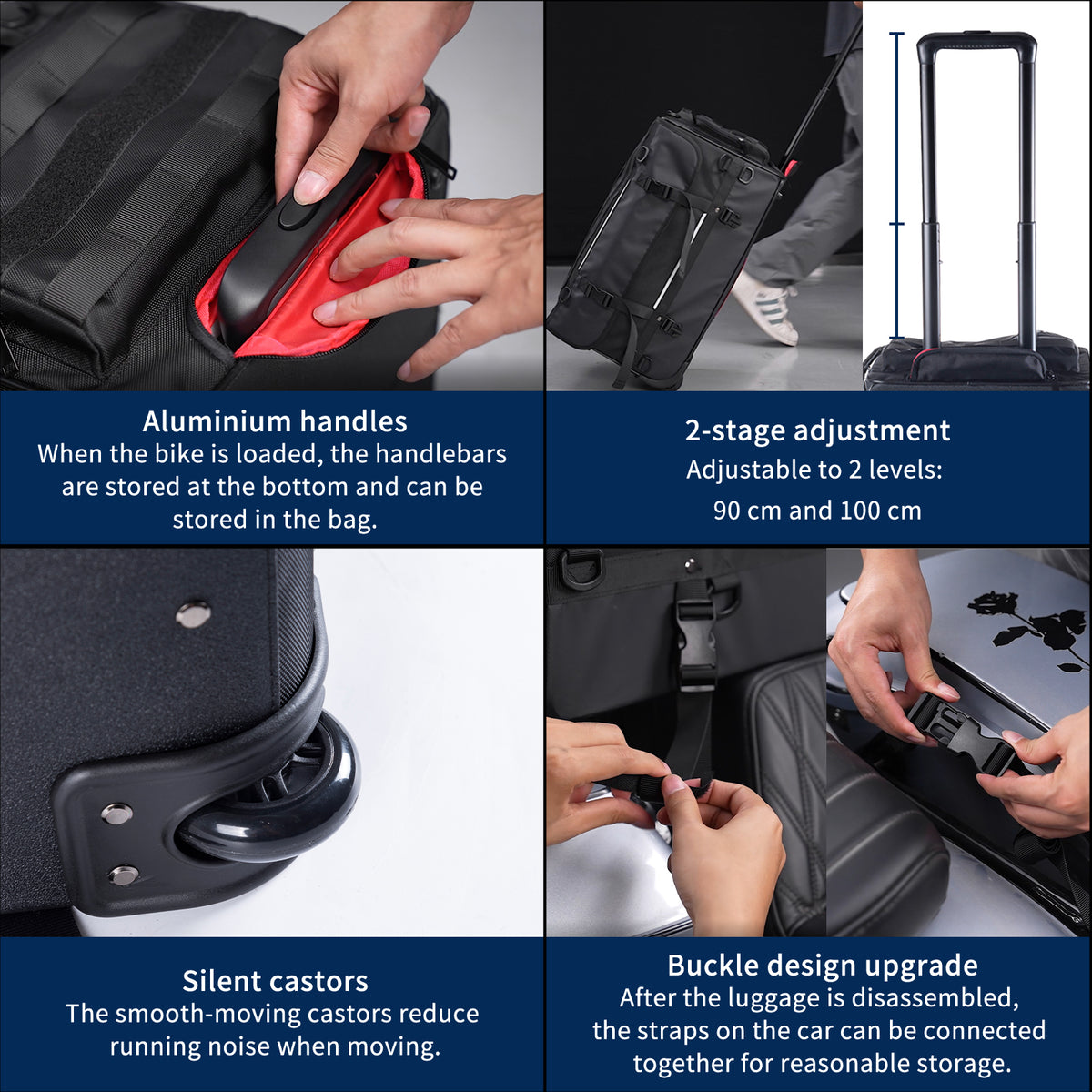 Aluminium handles
When the bike is loaded, the handlebars are stored at the bottom and can be stored in the bag.

2-stage adjustment
Adjustable to 2 levels:
90 cm and 100 cm

Silent castors
The smooth-moving castors reduce running noise when moving.

Buckle design upgrade
After the luggage is disassembled, the straps on the car can be connected together for reasonable storage.