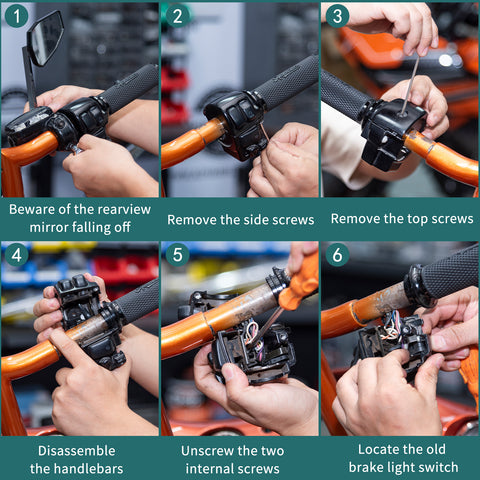 1
Beware of the rearview mirror falling off

2
Remove the side screws

3
Remove the top screws

4
Disassemble the handlebars

5
Unscrew the two internal screws

6
Locate the old brake light switch