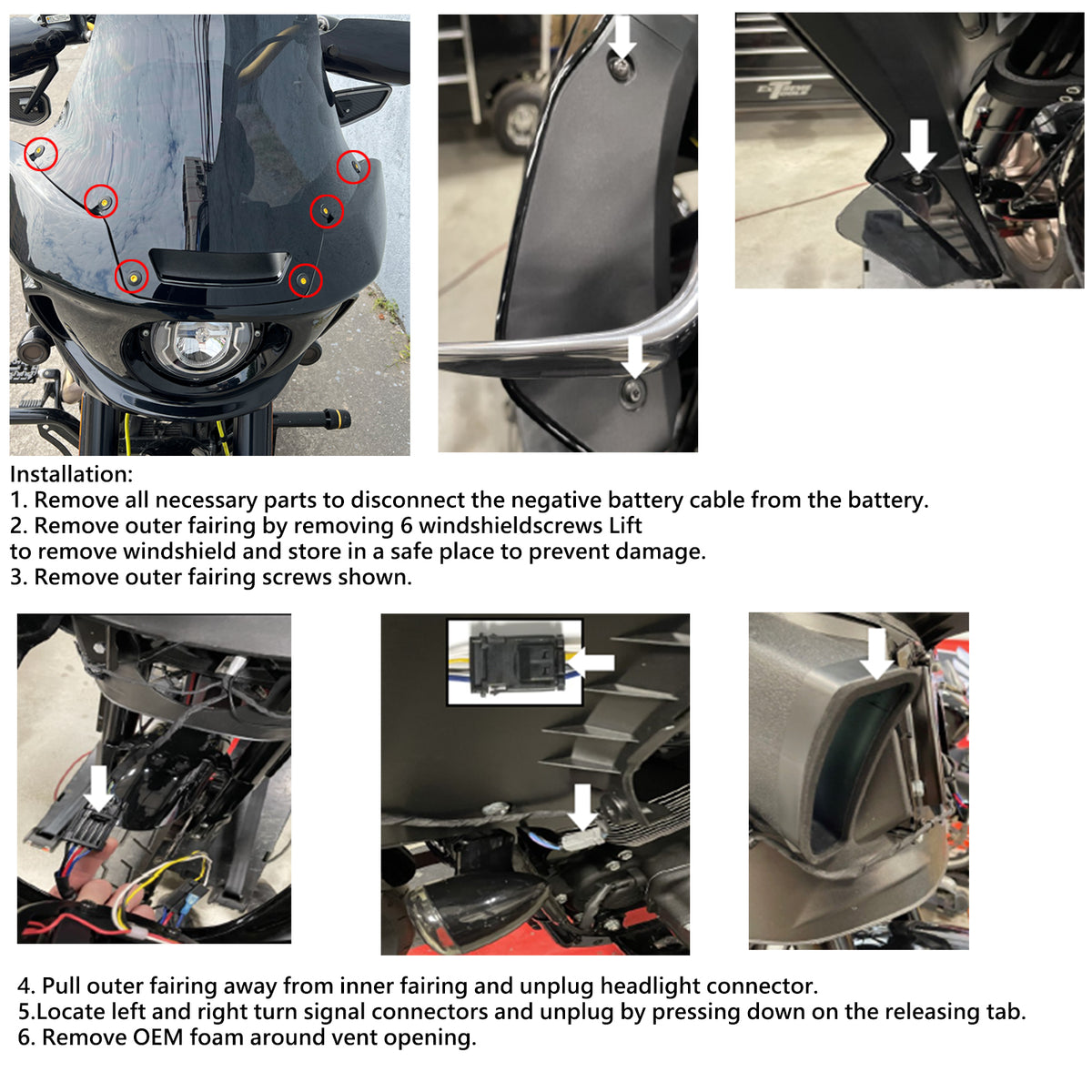 Installation:
1. Remove all necessary parts to disconnect the negative battery cable from the battery.
2. Remove outer fairing by removing 6 windshieldscrews Lift
to remove windshield and store in a safe place to prevent damage.
3. Remove outer fairing screws shown.

4. Pull outer fairing away from inner fairing and unplug headlight connector.
5.Locate left and right turn signal connectors and unplug by pressing down on the releasing tab.
6. Remove OEM foam around vent opening.