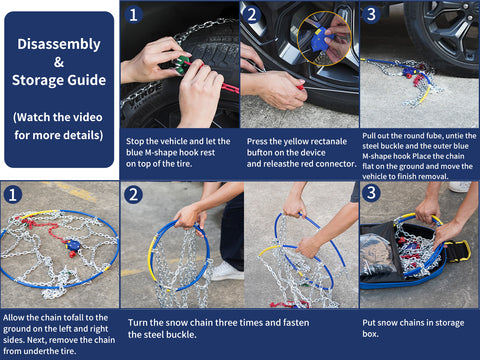 Disassembly & Storage Guide

(Watch the video for more details)

1

Stop the vehicle and let the blue M-shape hook rest on top of the tire.

2

Press the yellow rectanale bufton on the device and releasthe red connector.

3

Pull out the round fube, untie the steel buckle and the outer blue M-shape hook Place the chain flat on the ground and move the vehicle to finish removal.

1

Allow the chain tofall to the ground on the left and right sides. Next, remove the chain from underthe tire.

2

Turn the snow chain three times and fasten the steel buckle.

3

Put snow chains in storage box.