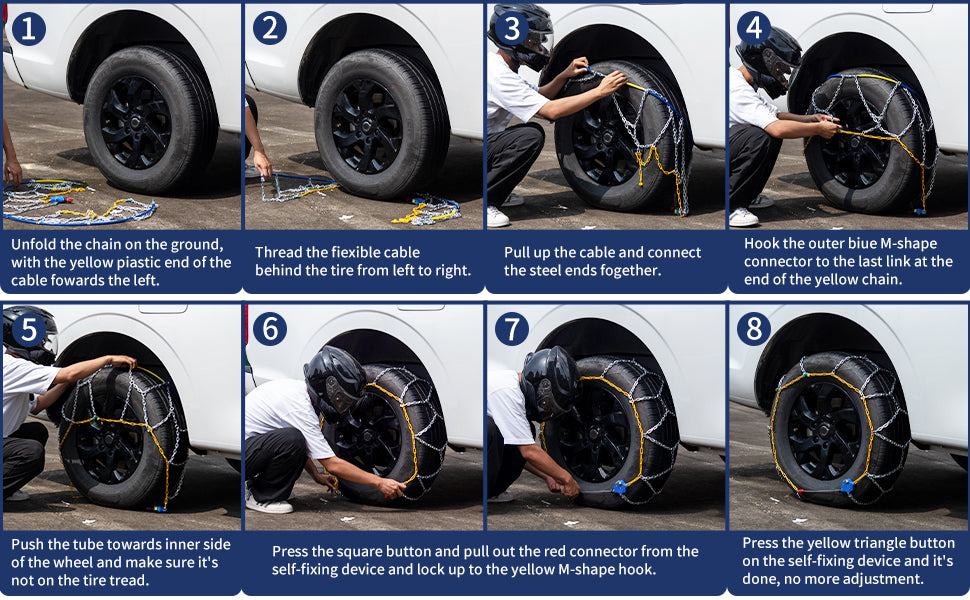 1

Unfold the chain on the ground, with the yellow piastic end of the cable fowards the left.

2

Thread the fiexible cable behind the tire from left to right.

3

Pull up the cable and connect the steel ends fogether.

4

Hook the outer biue M-shape connector to the last link at the end of the yellow chain.

5

Push the tube towards inner side of the wheel and make sure it's not on the tire tread.

6

7

Press the square button and pull out the red connector from the self-fixing device and lock up to the yellow M-shape hook.

8

Press the yellow triangle button on the self-fixing device and it's done, no more adjustment.