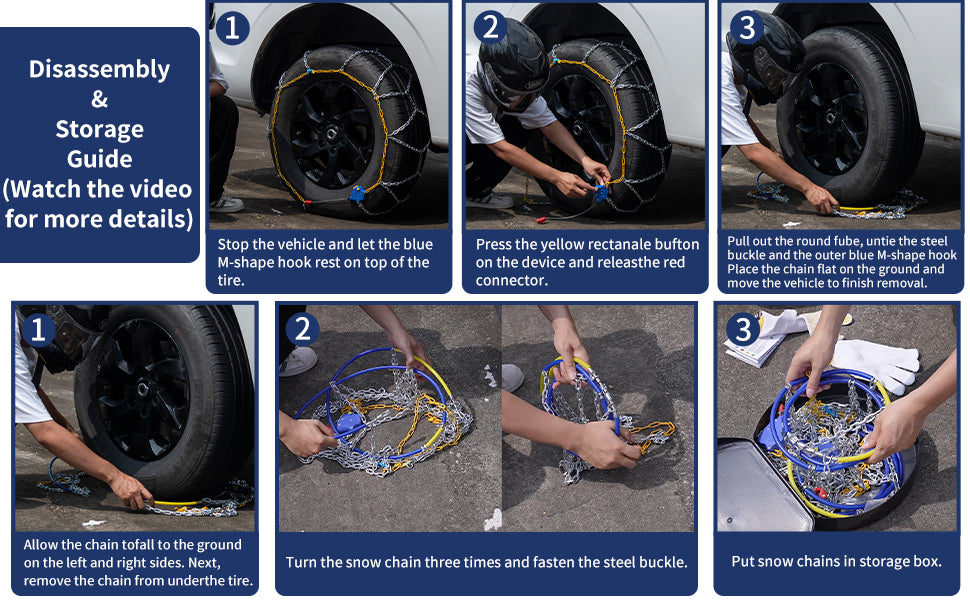 Disassembly & Storage Guide (Watch the video for more details)

1

Stop the vehicle and let the blue M-shape hook rest on top of the tire.

2

Press the yellow rectanale bufton on the device and releasthe red connector.

3

Pull out the round fube, untie the steel buckle and the outer blue M-shape hook Place the chain flat on the ground and move the vehicle to finish removal.

1

Allow the chain tofall to the ground on the left and right sides. Next, remove the chain from underthe tire.

2

Turn the snow chain three times and fasten the steel buckle.

3

Put snow chains in storage box.