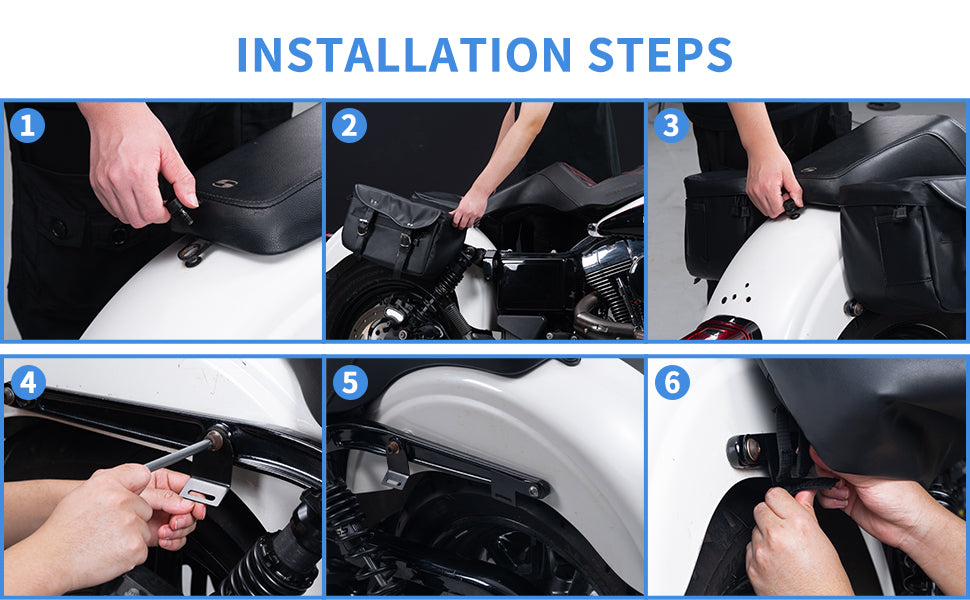 INSTALLATION STEPS

1

2

3

4

5

6